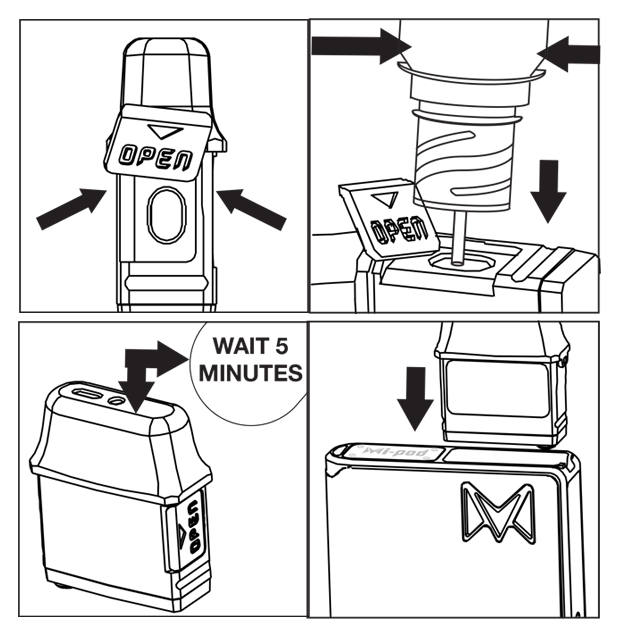 OPEN

OPEN

WAIT 5 MINUTES

OPEN

Mi-pod